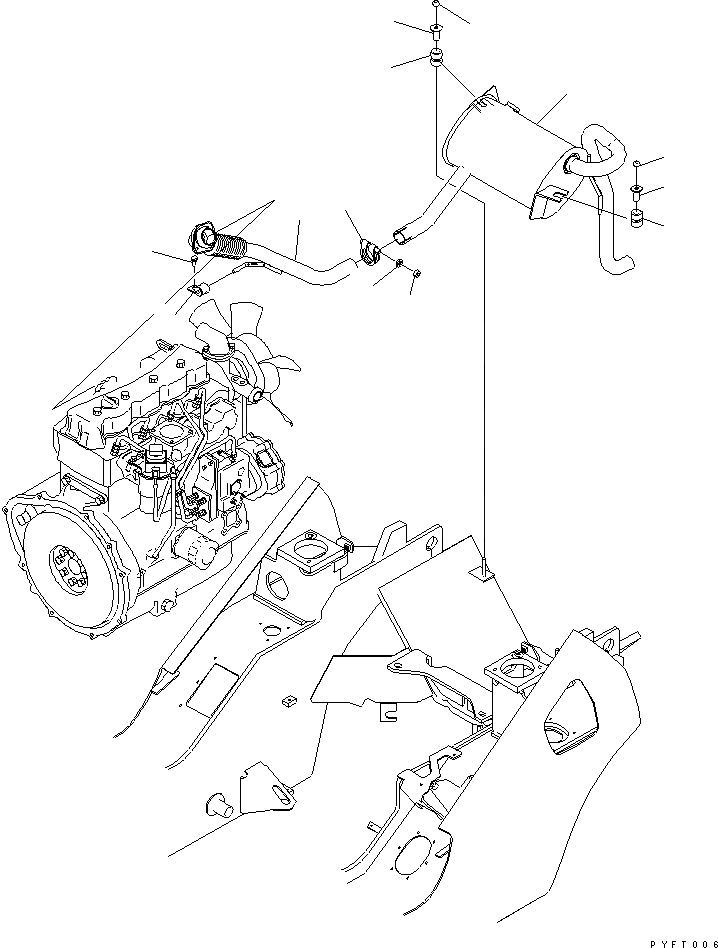 PYFT006