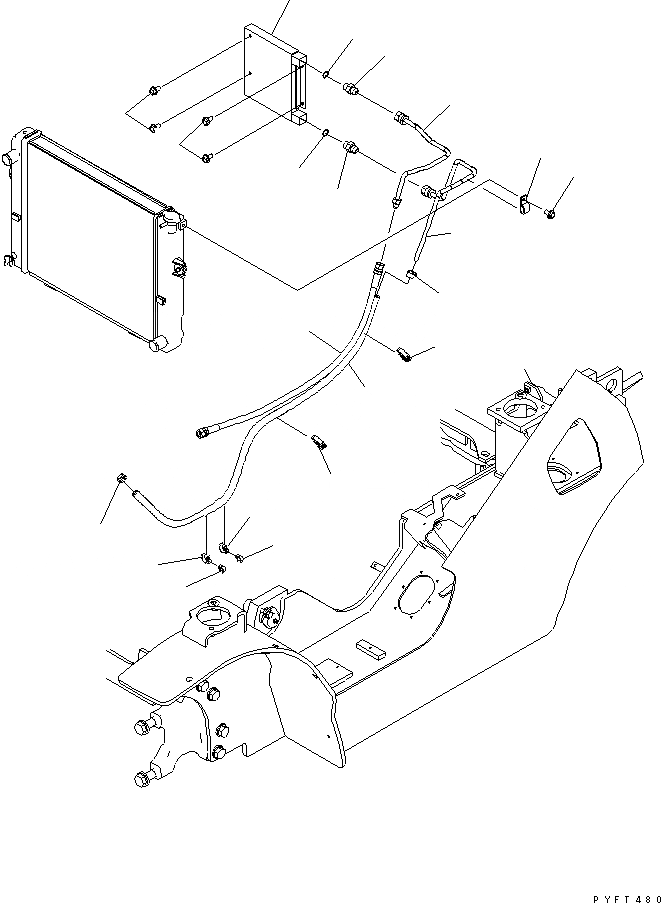 PYFT480