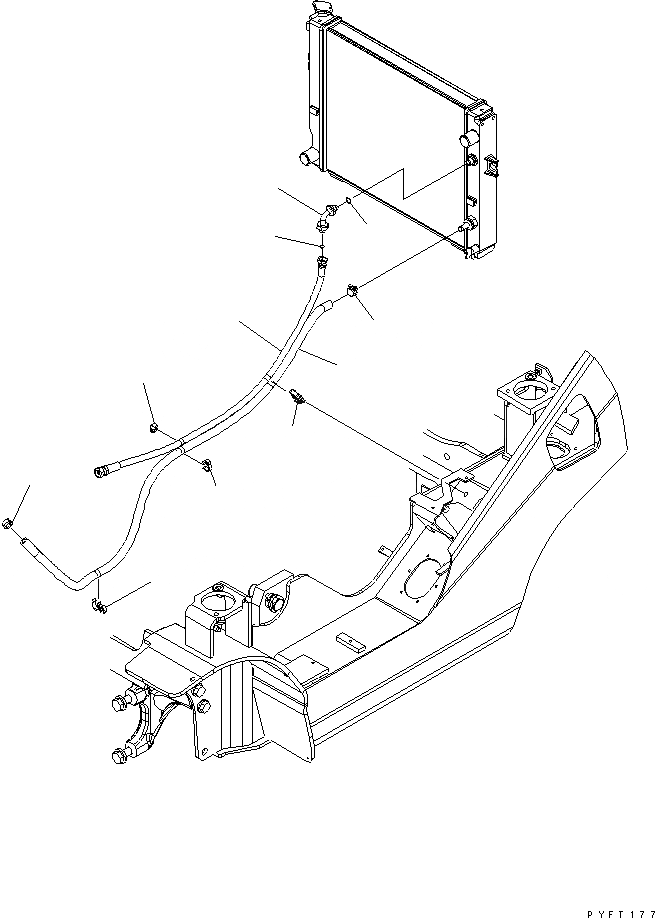 PYFT177