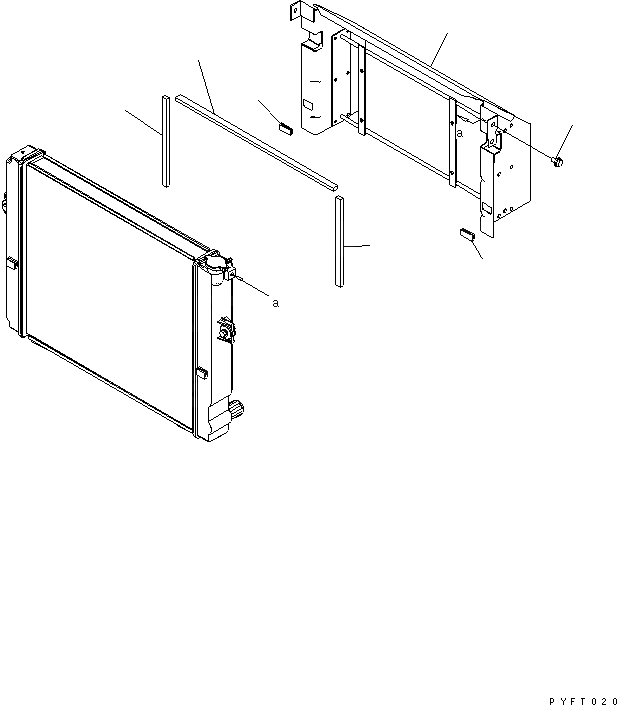 a

a

PYFT020