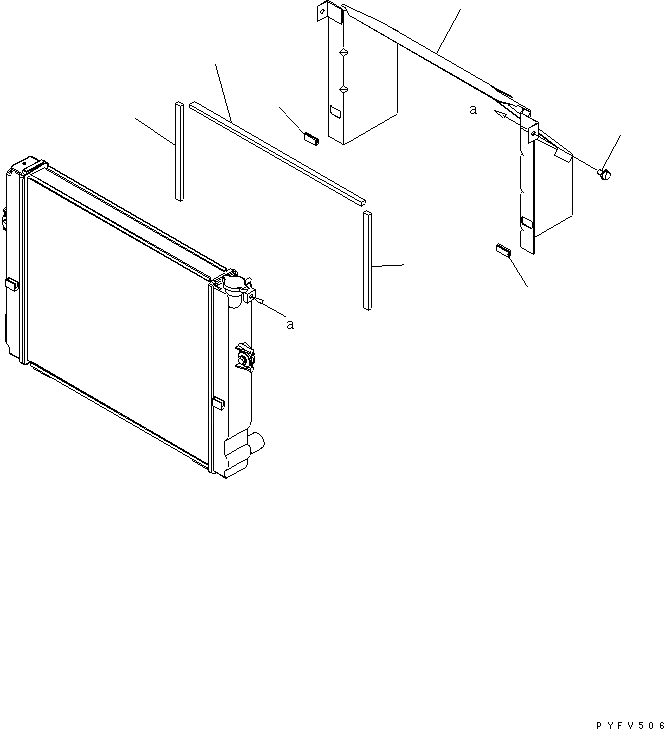 a

a

PYFV506