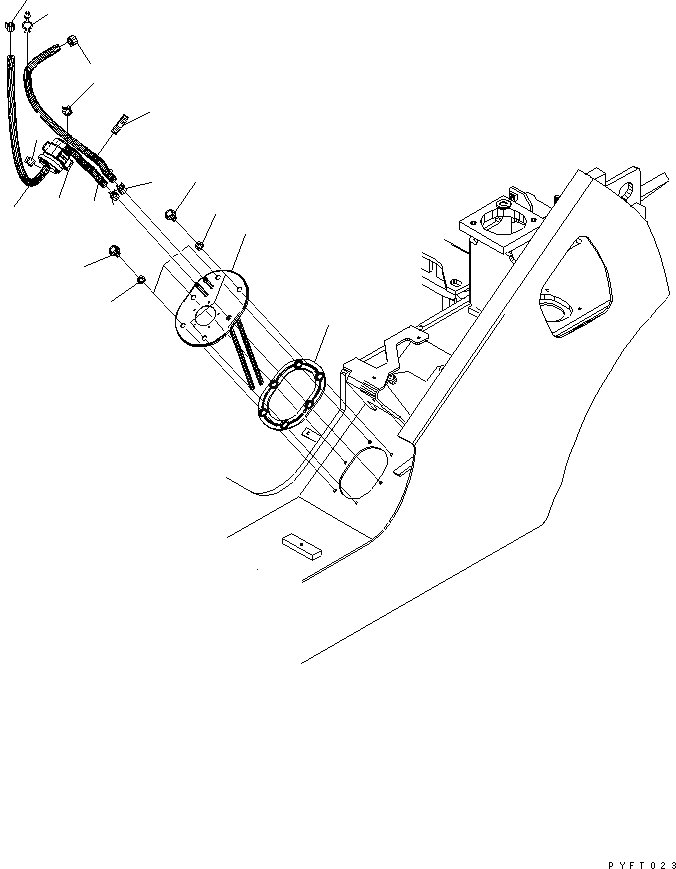 PYFT023