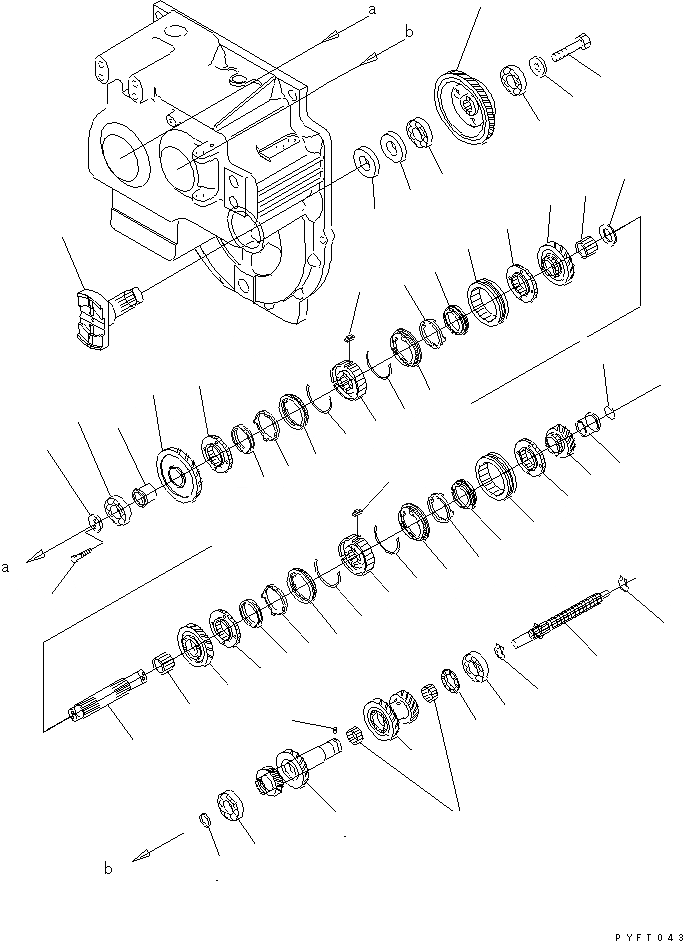 a
b
a
b
PYFT043