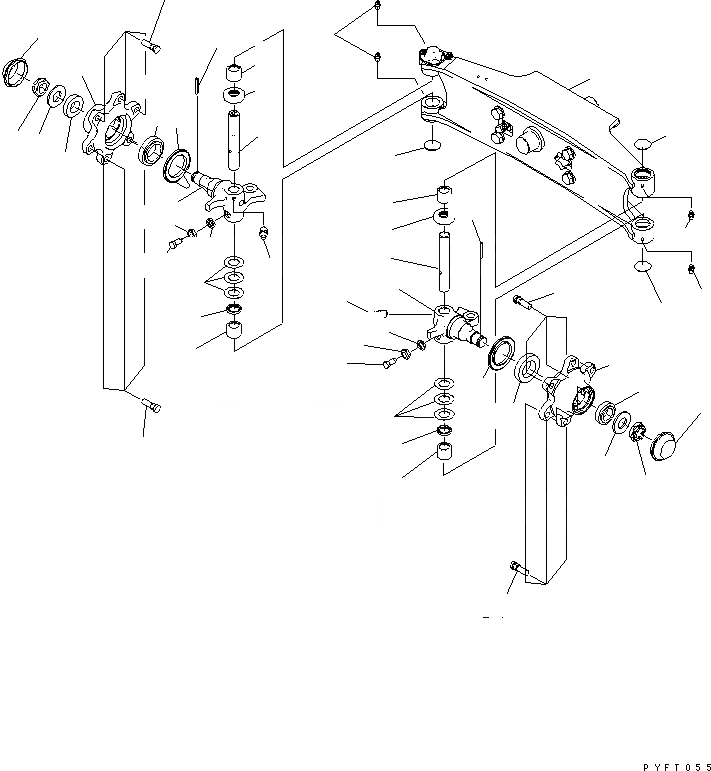 PYFT055