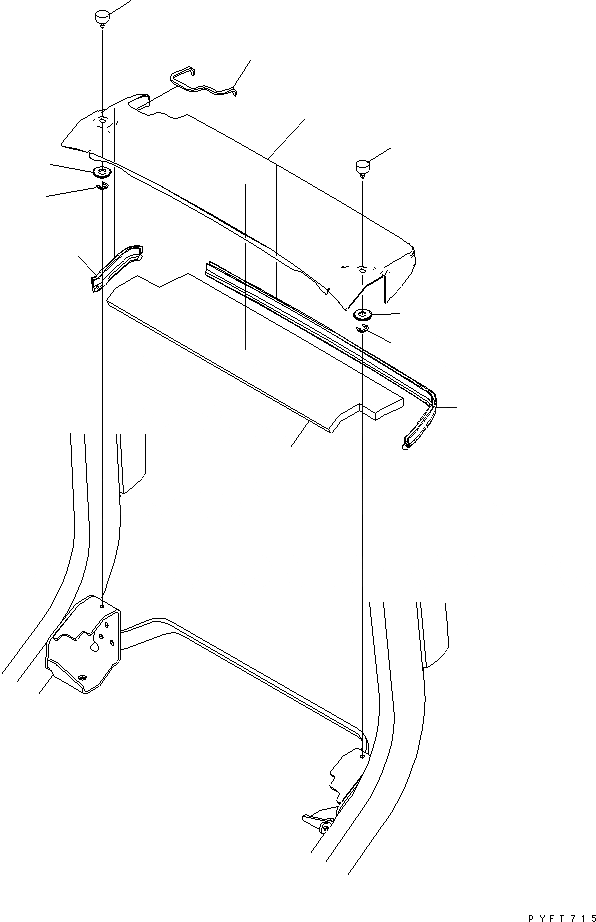 PYFT715