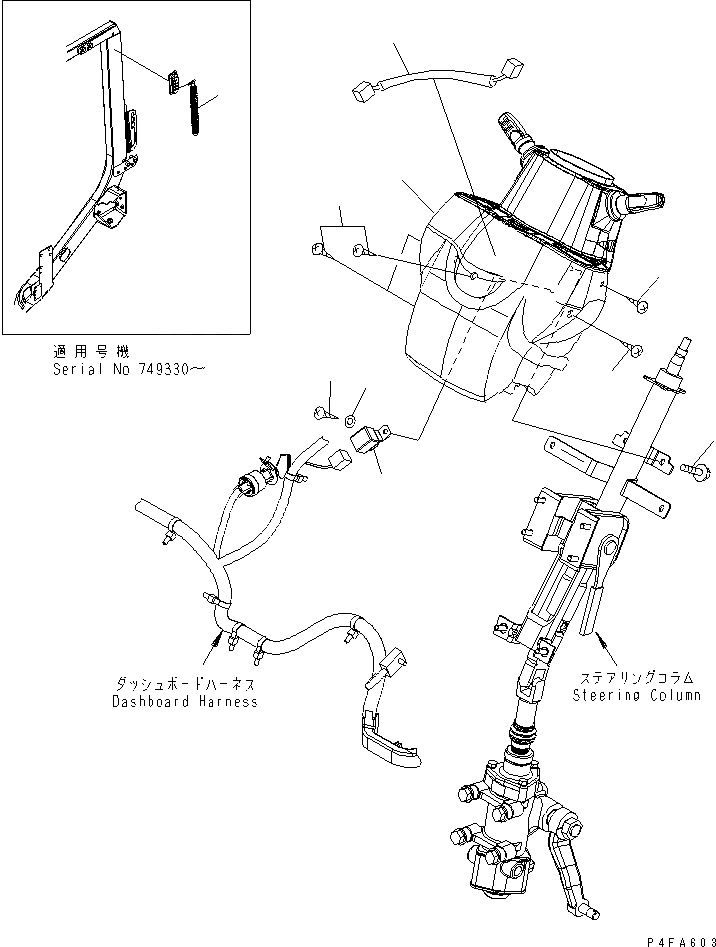 適用号機
Serial No 749330～

ダッシュボードハーネス
Dashboard Harness

ステアリングコラム
Steering Column

P4FA603