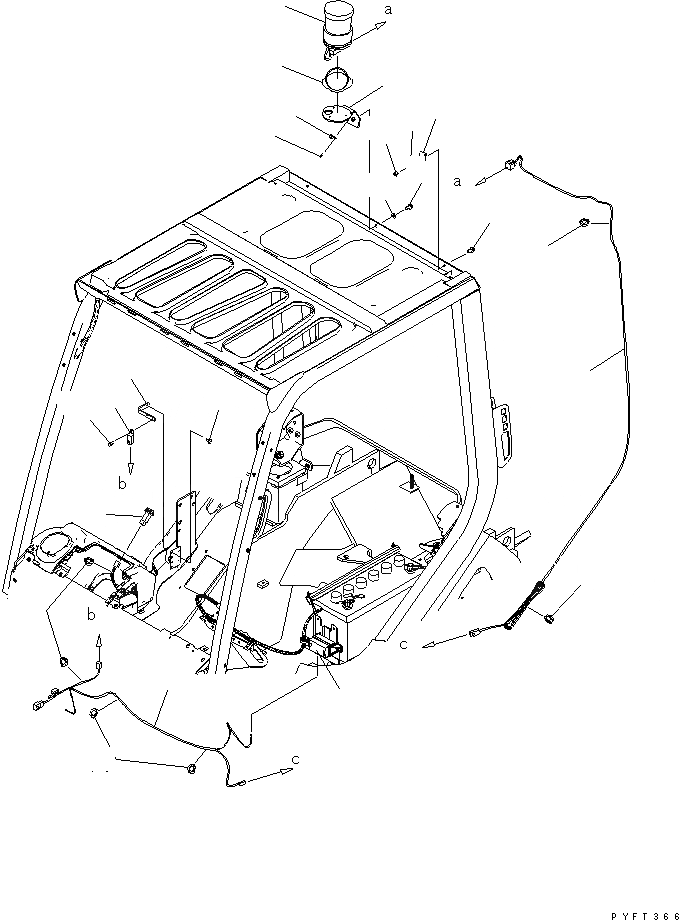 a
a
b
b
c
c
PYFT366