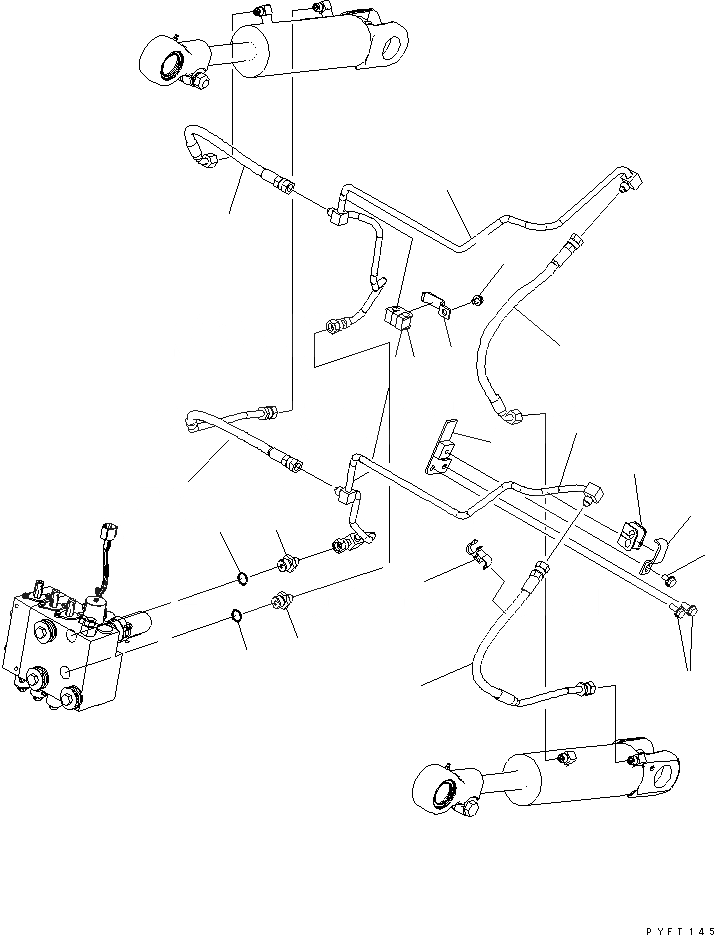 PYFT145