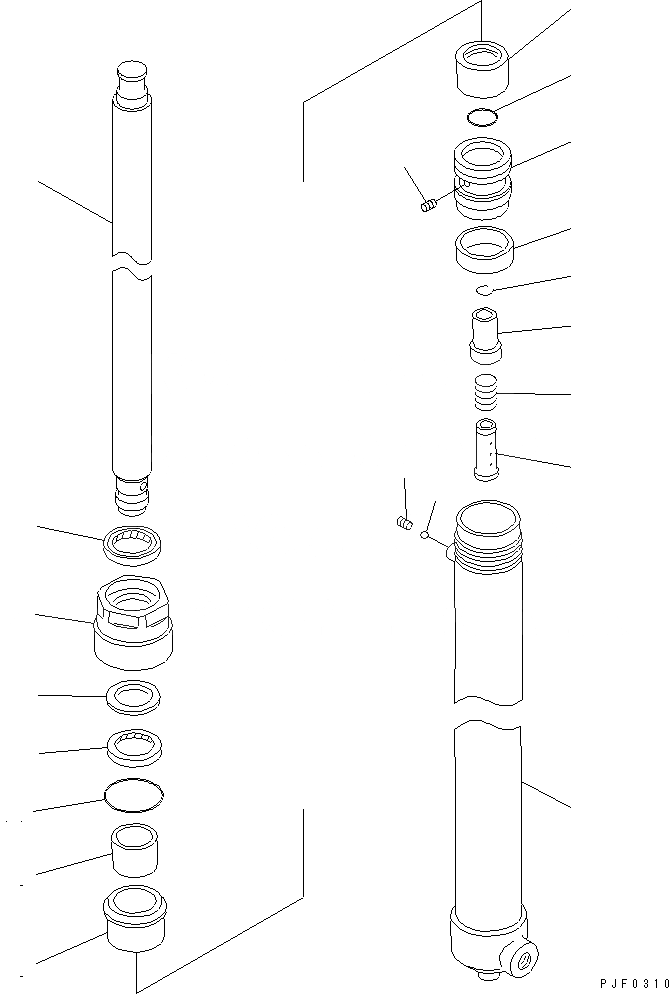 PJF0310