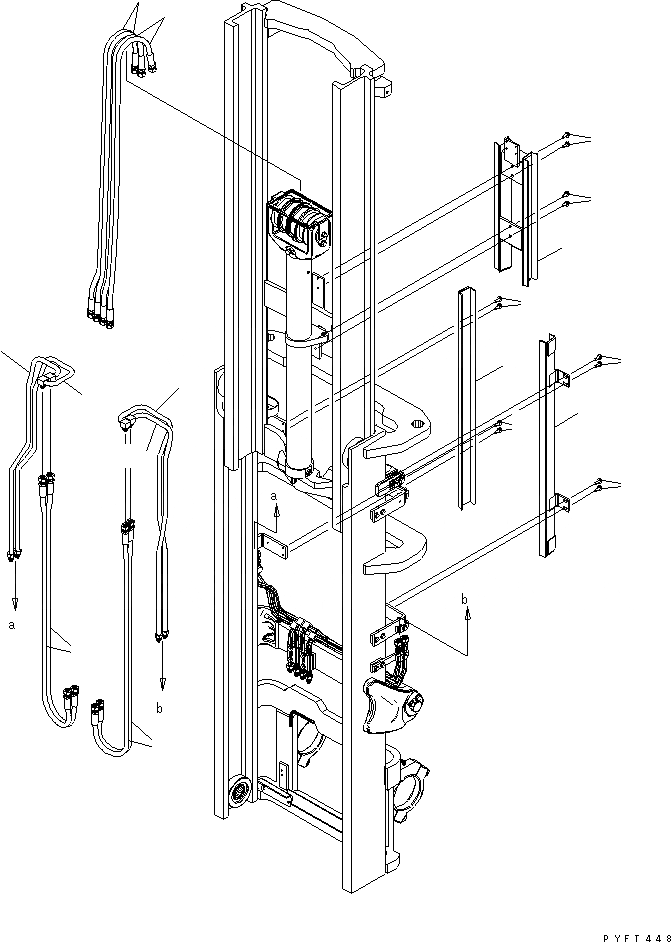 a
a
b
b
PYFT448