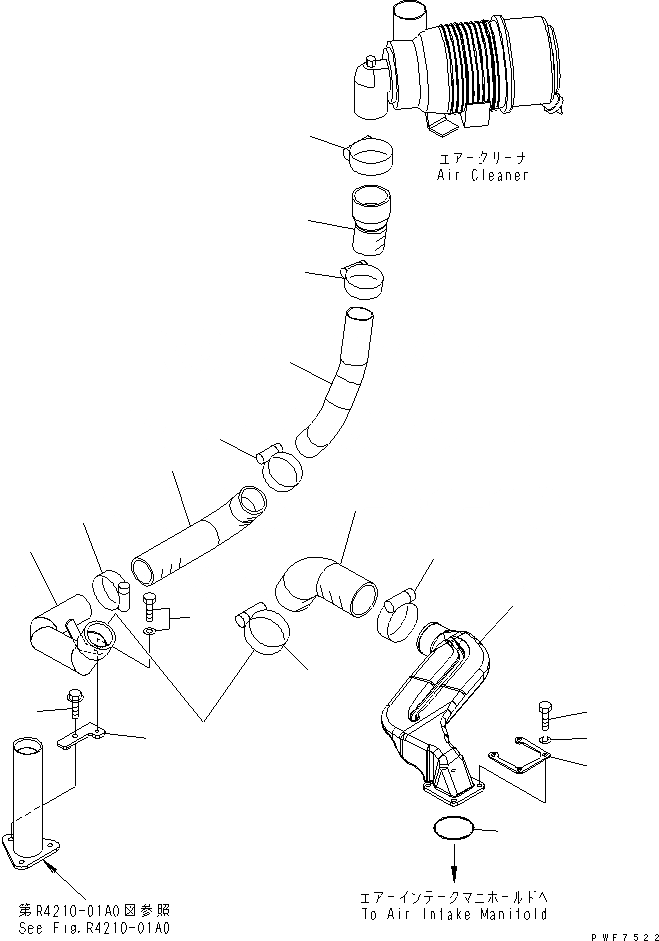 エアークリーナ
Air Cleaner

第R4210-01A0図参照
See Fig.R4210-01A0

エアーインテークマニホールドへ
To Air Intake Manifold

PWF7522