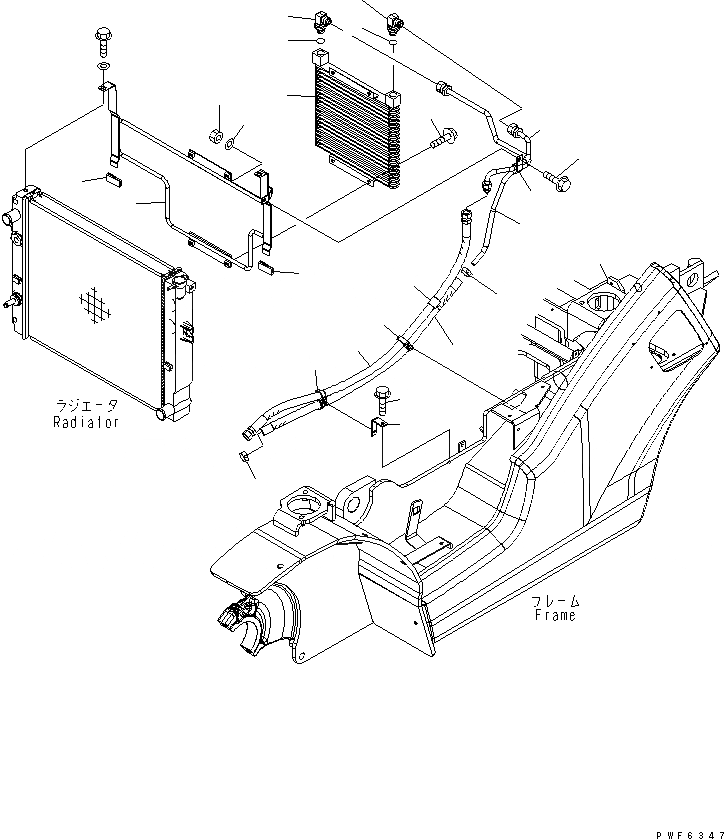 ラジエータ
Radiator

フレーム
Frame

PWF6347