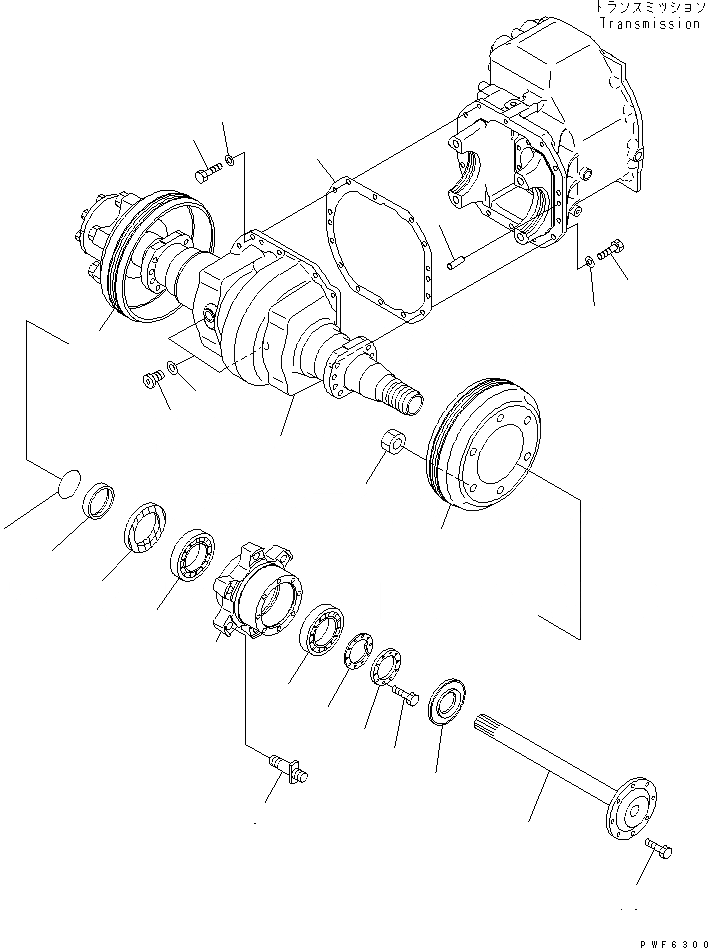 トランスミッション
Transmission

PWF6300