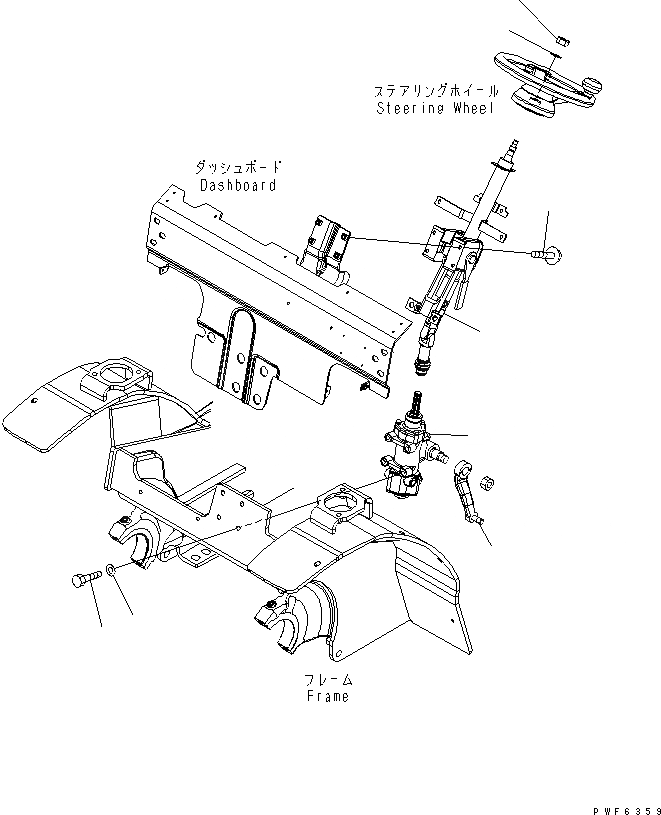 ステアリングホイール
Steering Wheel

ダッシュボード
Dashboard

フレーム
Frame

PWF6359