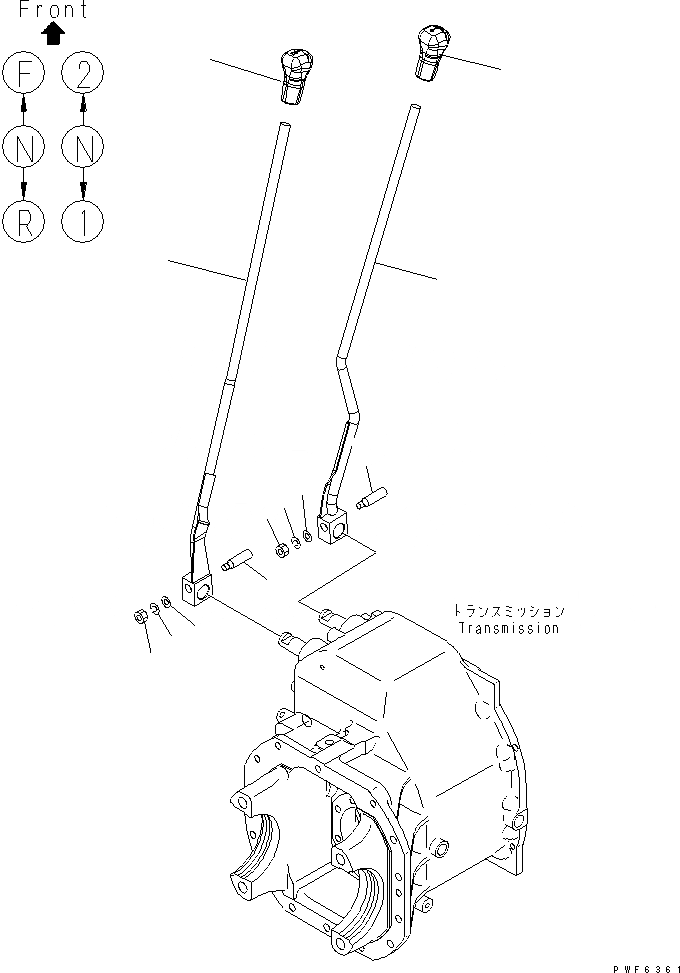 Front

F
N
R

2
N
1

トランスミッション
Transmission

PWF6361