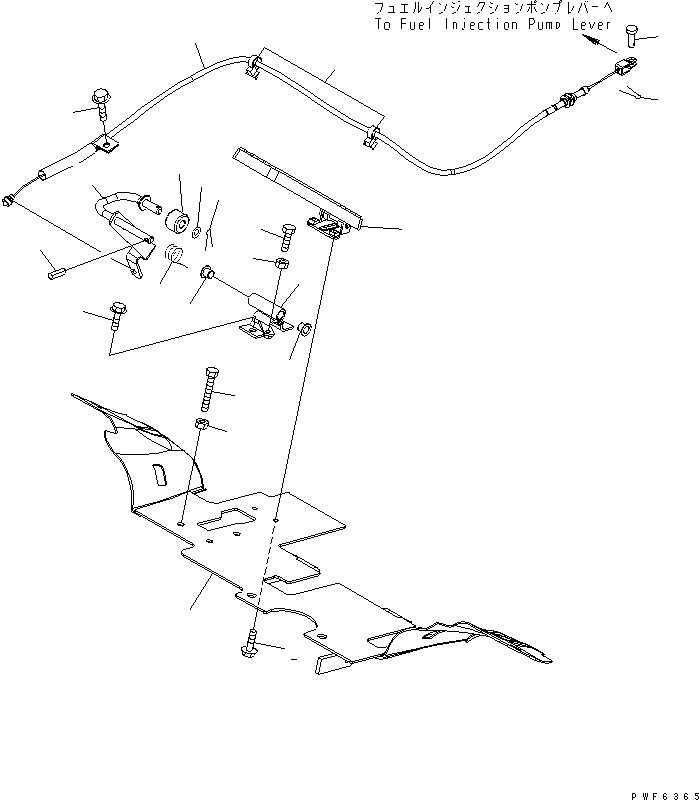 フュエルインジェクションポンプレバーへ
To Fuel Injection Pump Lever

PWF6365