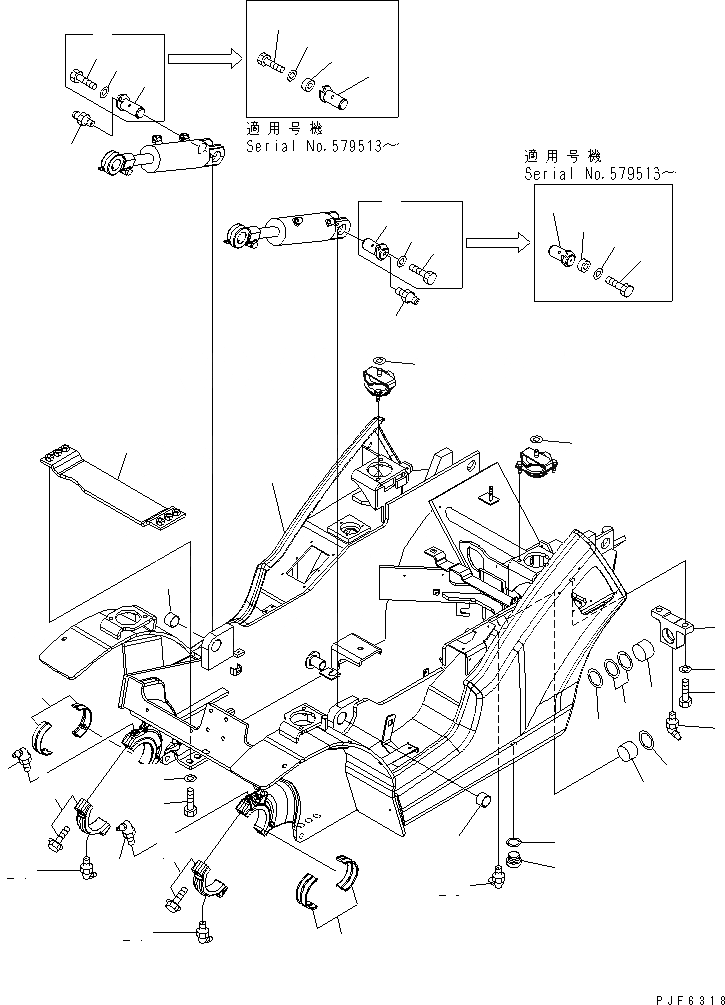 適用号機
Serial No.579513～

適用号機
Serial No.579513～

PJF6318