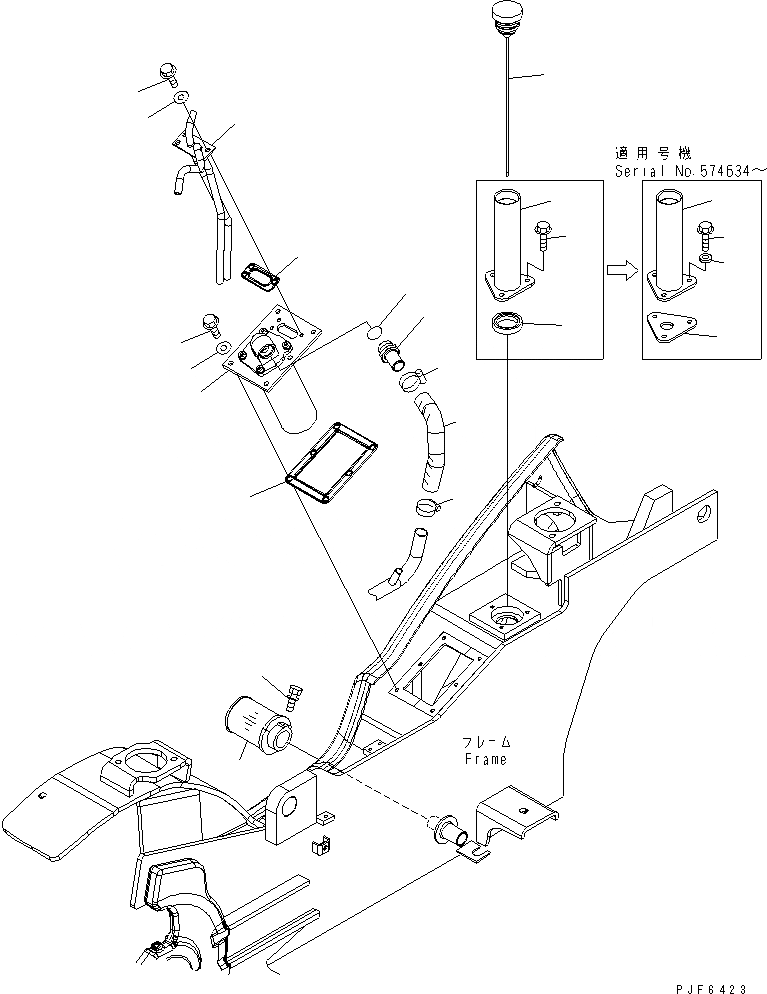 適用号機
Serial No.574634～

フレーム
Frame

PJF6423