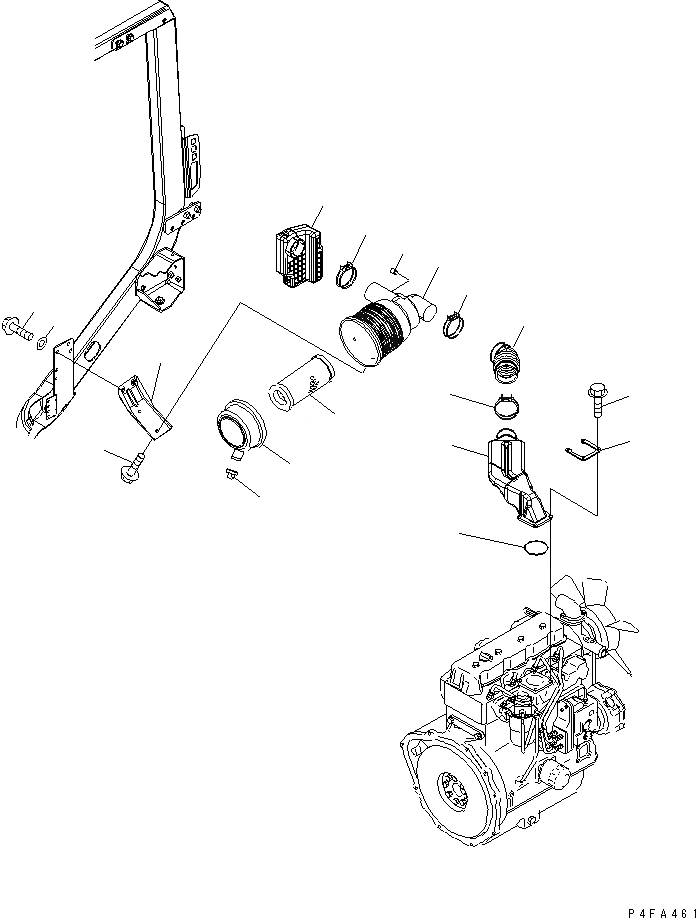 P4FA461