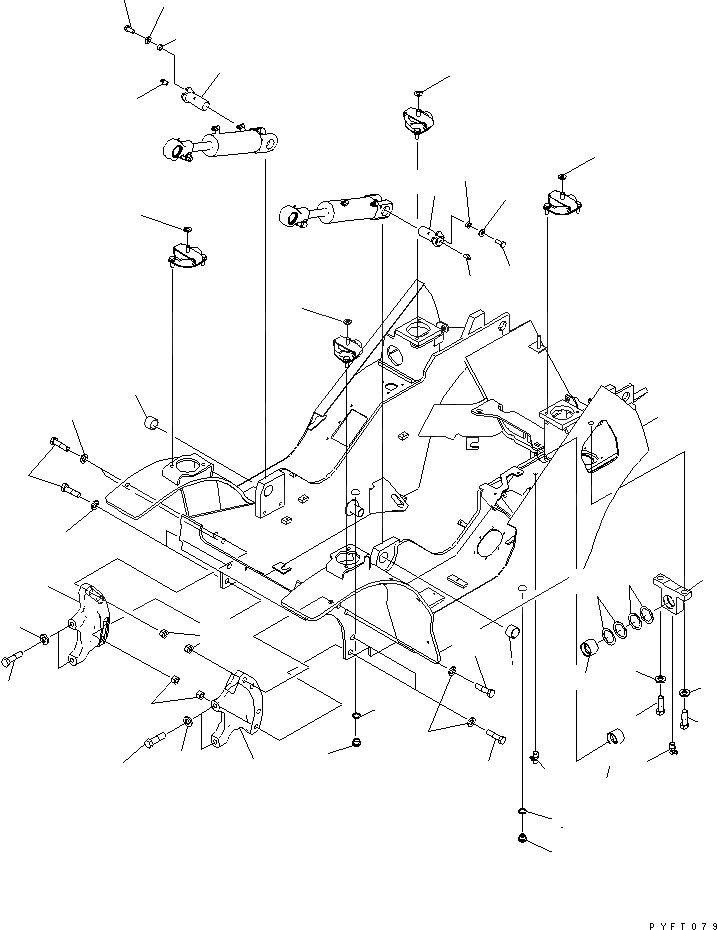 PYFT079