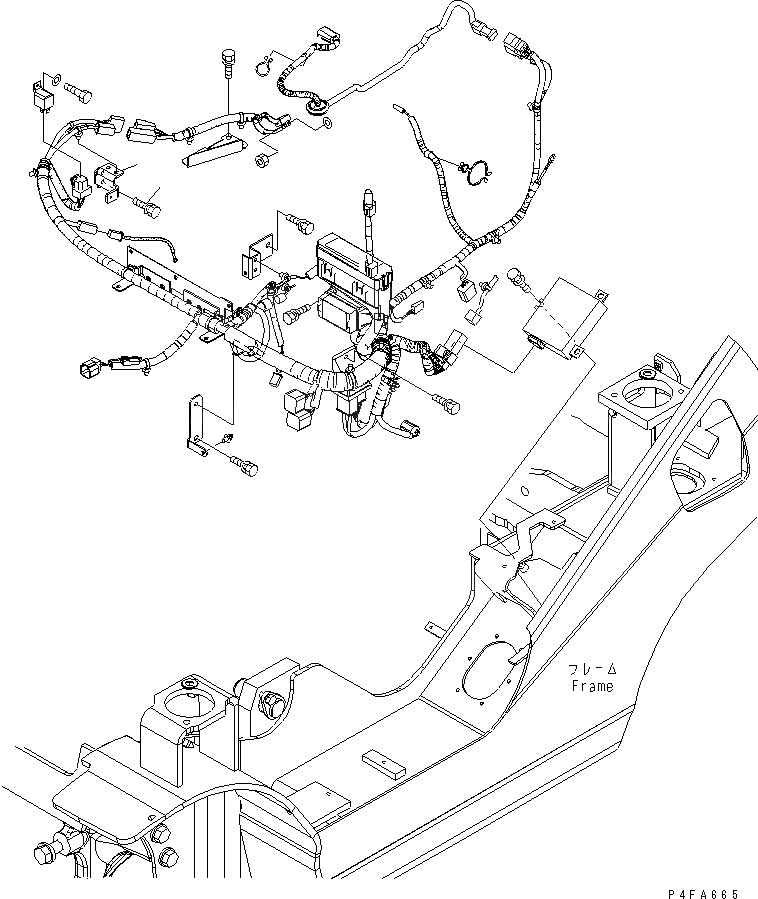 フレーム
Frame

P4FA665