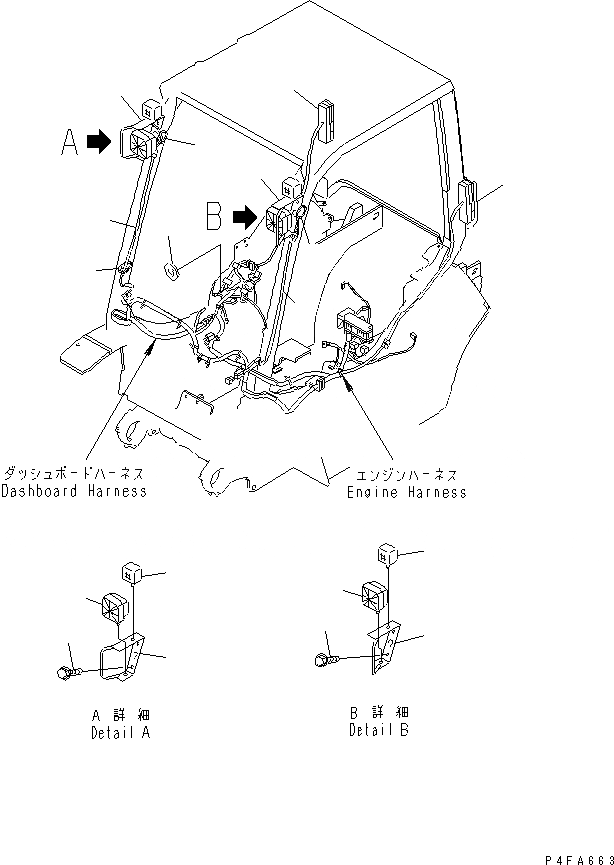 A

B

ダッシュボードハーネス
Dashboard Harness

エンジンハーネス
Engine Harness

A 詳 細
Detail A

B 詳 細
Detail B

P4FA663