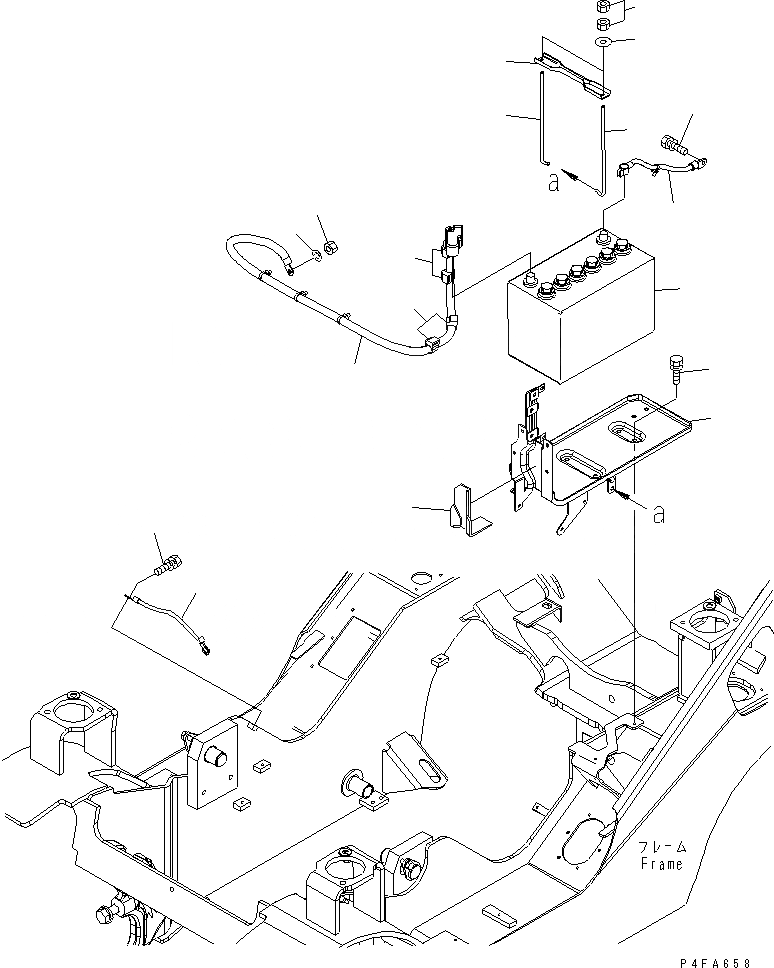 a

a

フレーム
Frame

P4FA658