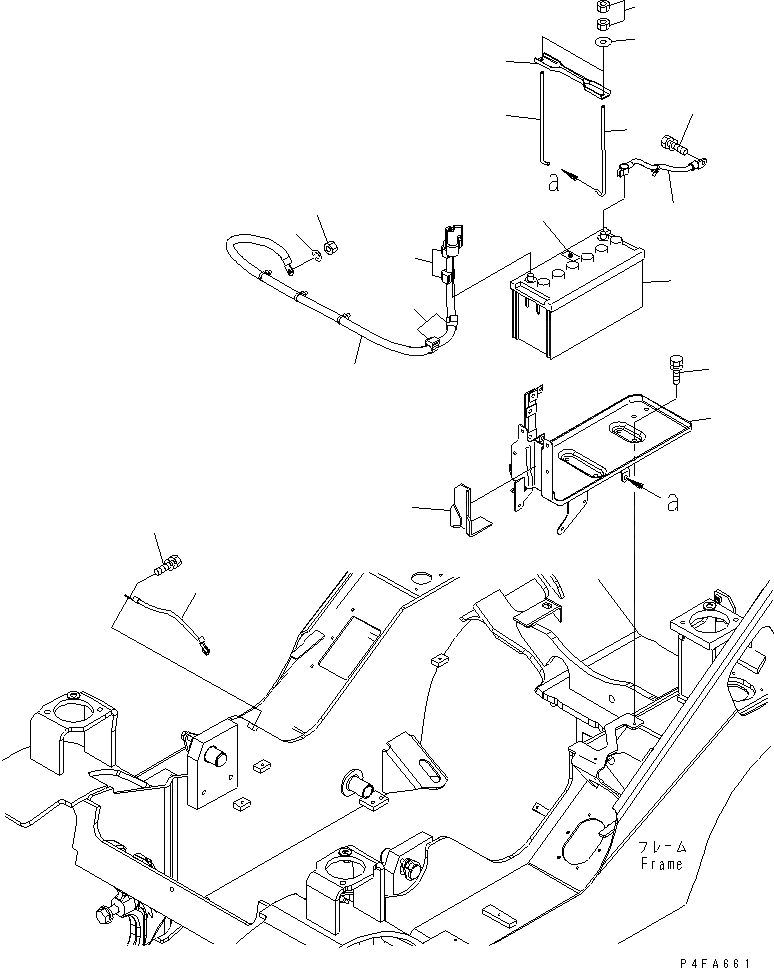 a

a

フレーム
Frame

P4FA661