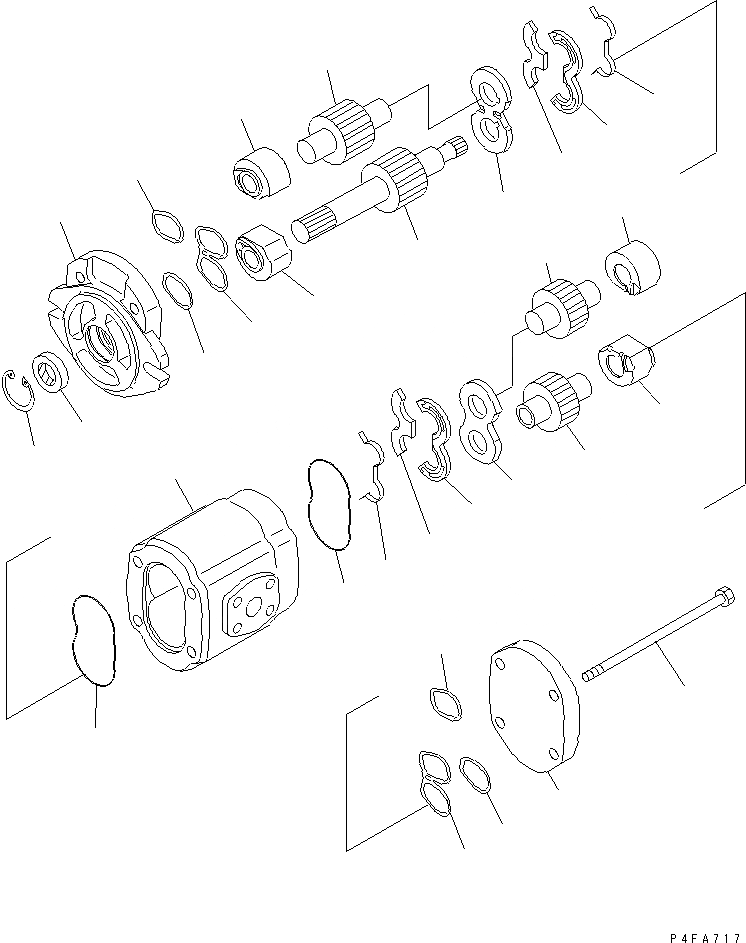 P4FA717