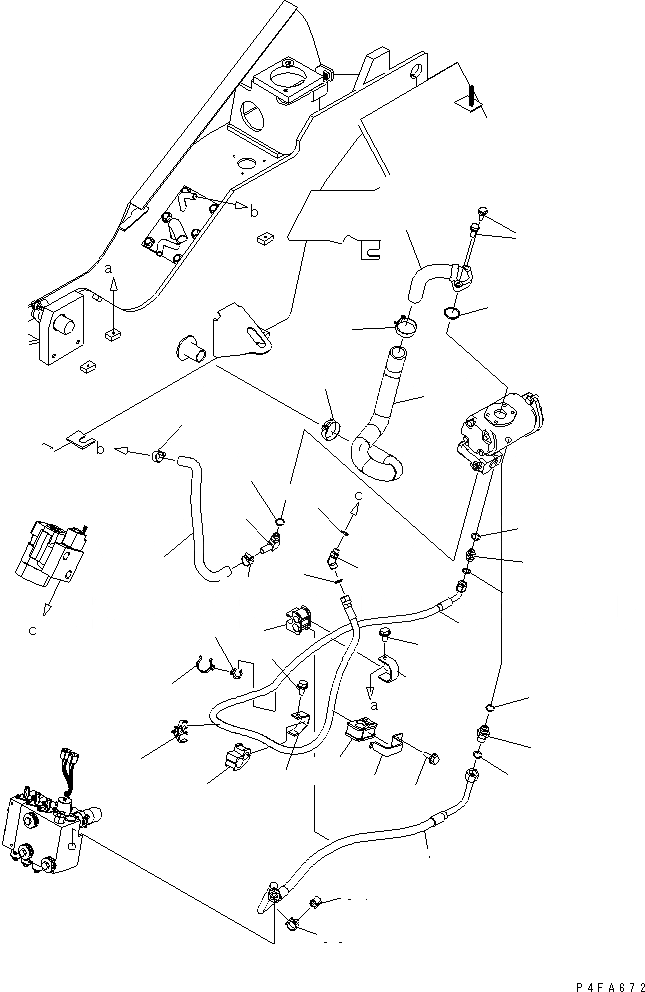 b
a
b
c
c
a
P4FA672