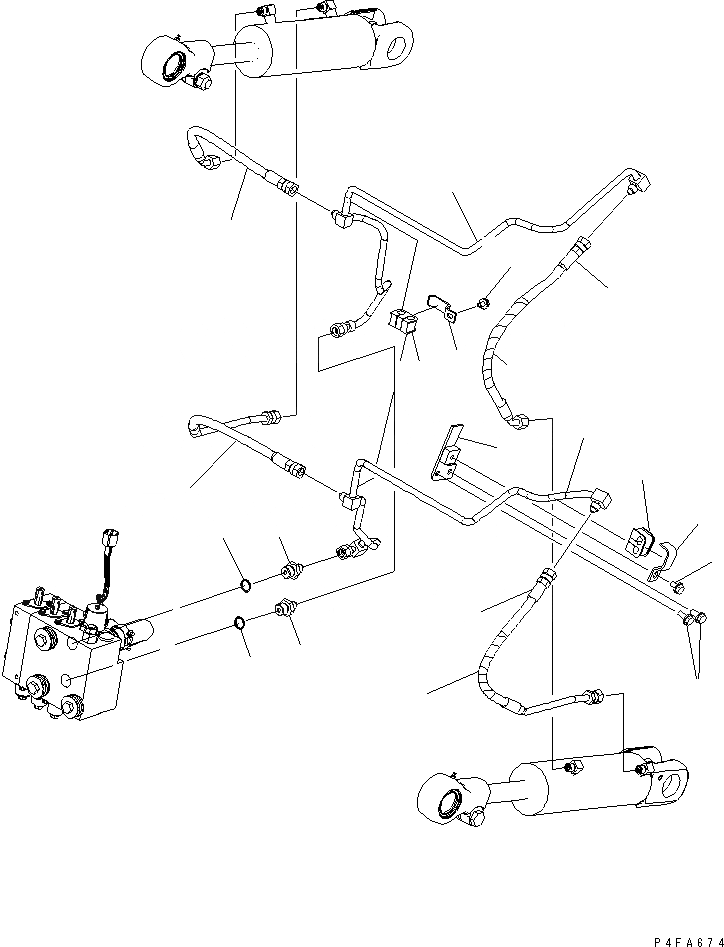 P4FA874