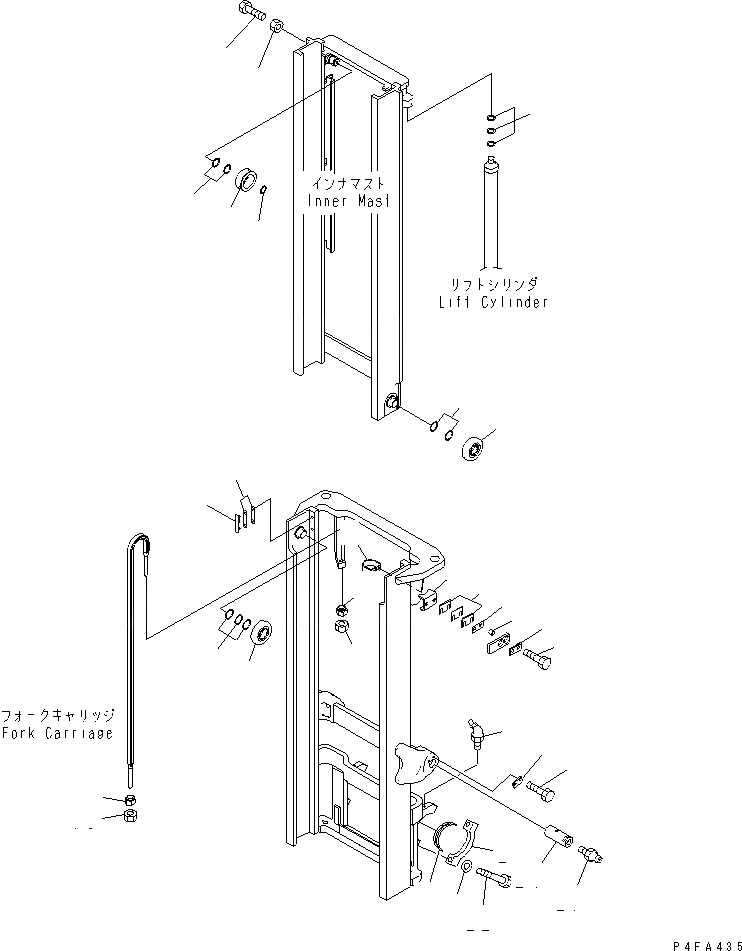 インナマスト
Inner Mast

リフトシリンダ
Lift Cylinder

フォークキャリッジ
Fork Carriage

P4FA435