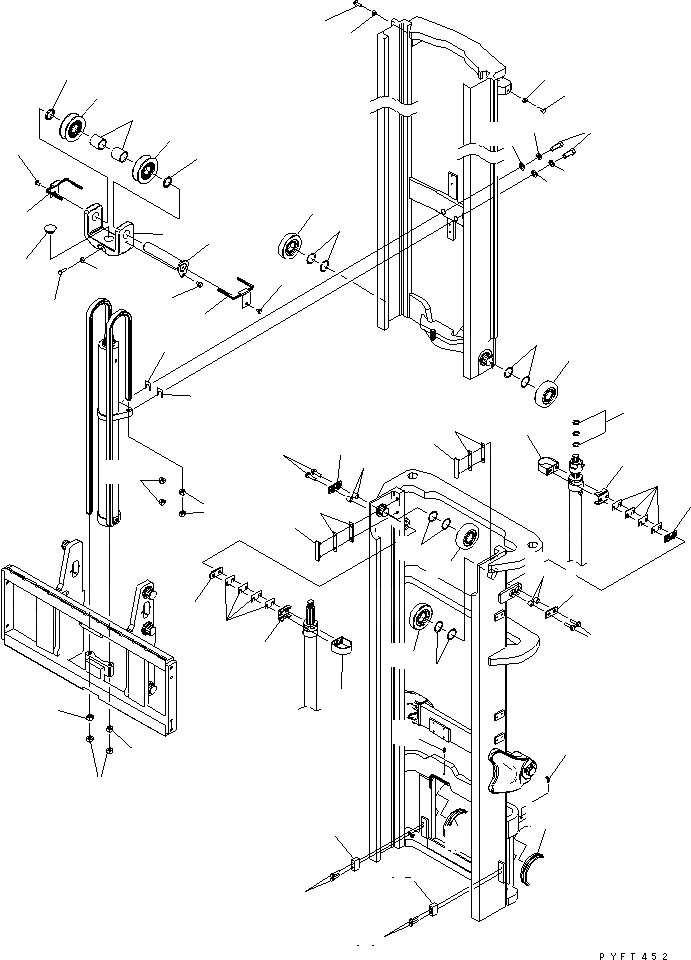 PYFT452