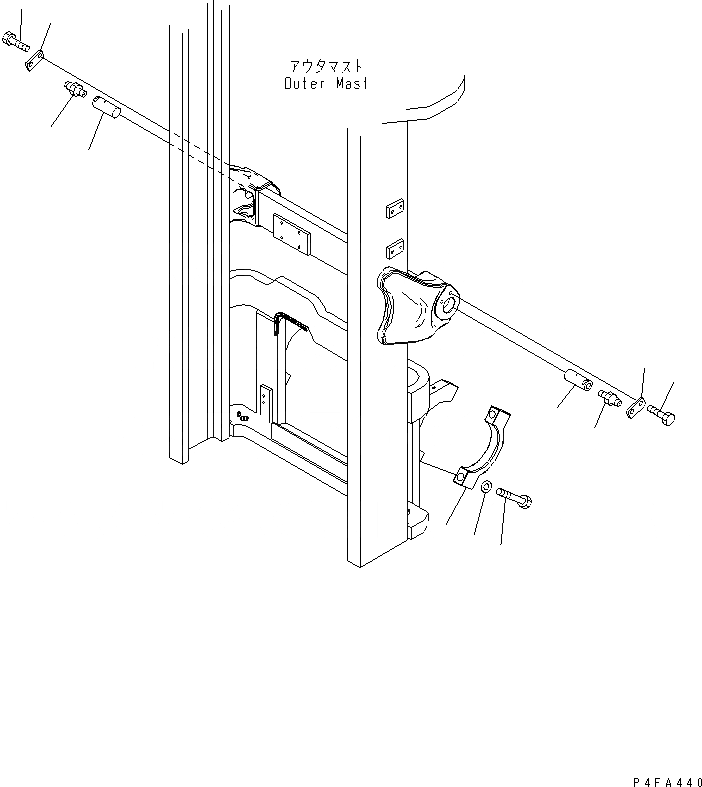 アウタマスト
Outer Mast

P4FA440