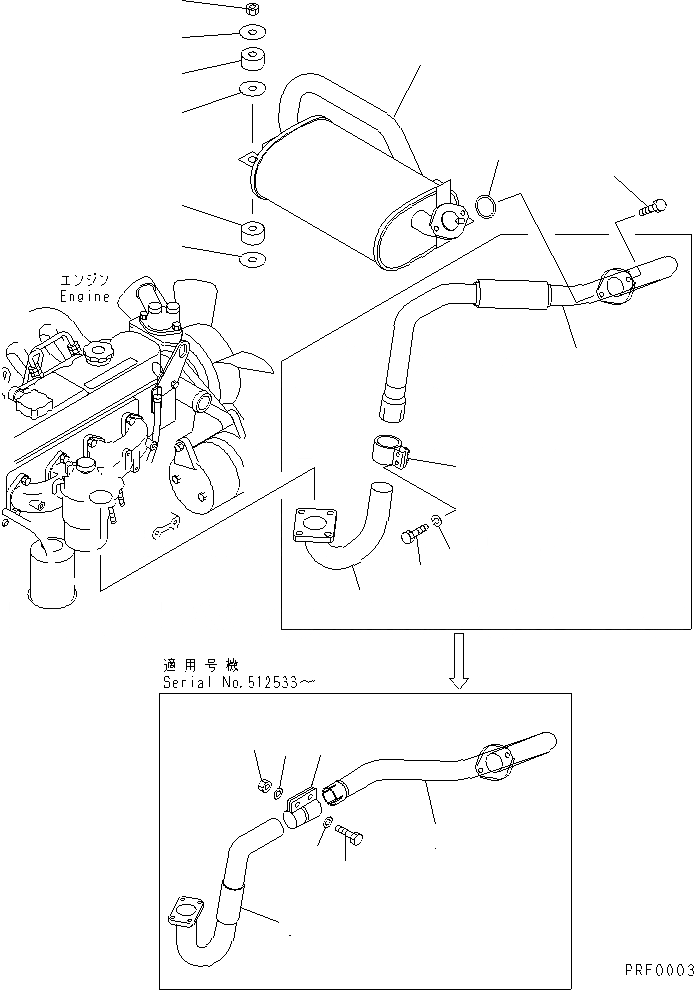 エンジン
Engine

適用号機
Serial No.512533～

PRF0003