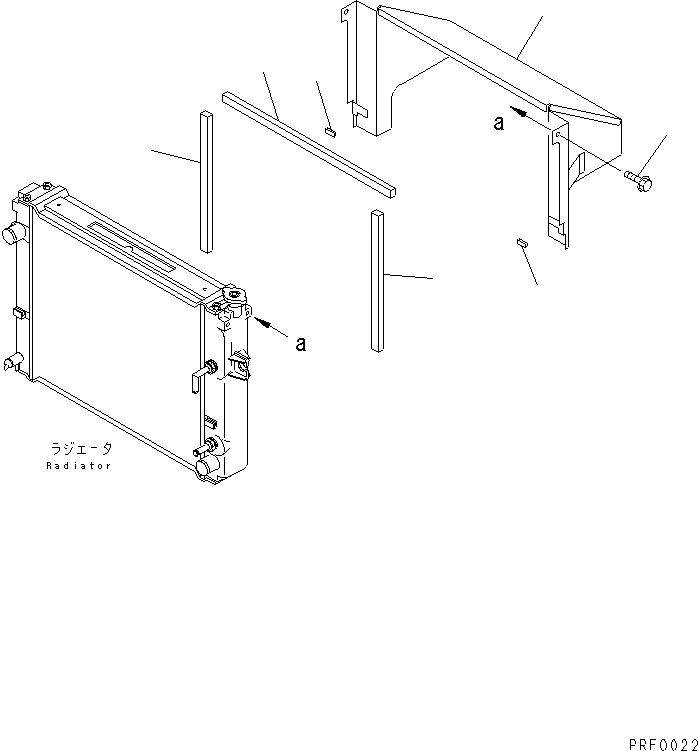 a

a

ラジエータ
Radiator

PRF0022