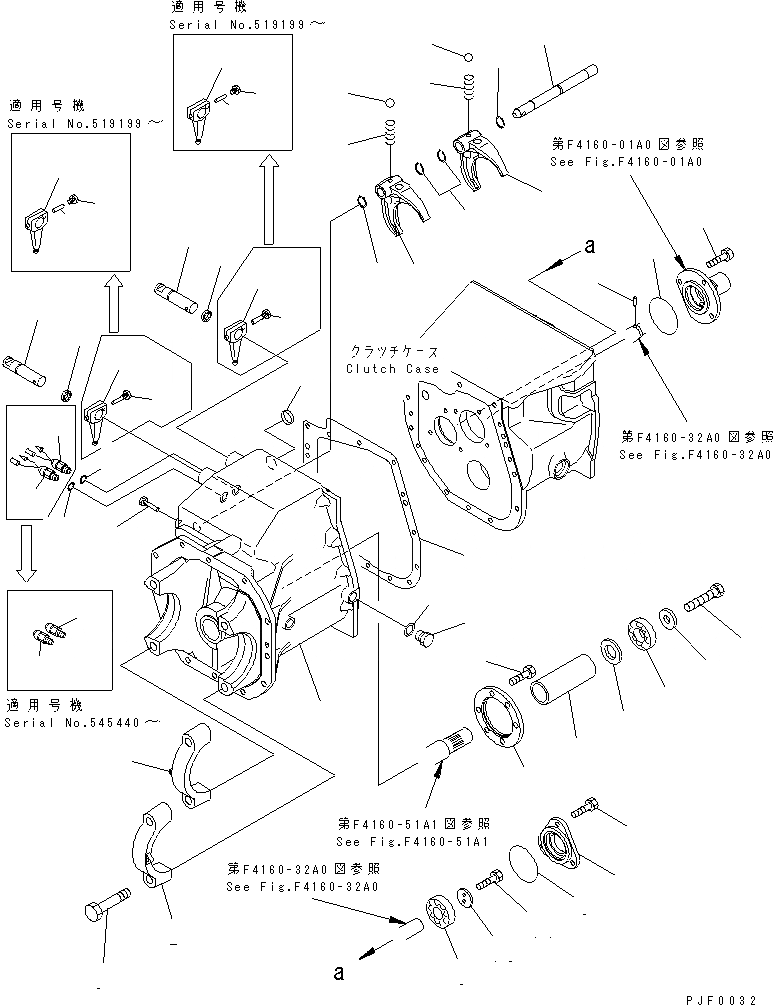 適用号機
Serial No.519199～

適用号機
Serial No.519199～

第F4160-01A0図参照
See Fig.F4160-01A0

a

クラッチケース
Clutch Case

第F4160-32A0図参照
See Fig.F4160-32A0

適用号機
Serial No.545440～

第F4160-51A1図参照
See Fig.F4160-51A1

第F4160-32A0図参照
See Fig.F4160-32A0

a

PJF0032