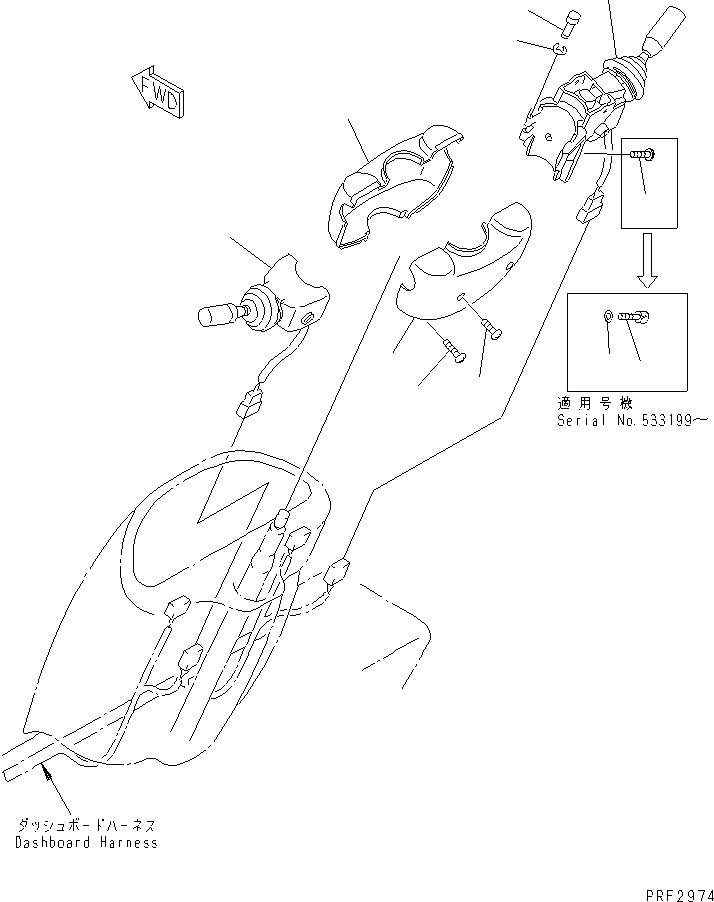 FWD

適用号機
Serial No.533199～

ダッシュボードハーネス
Dashboard Harness

PRF2974