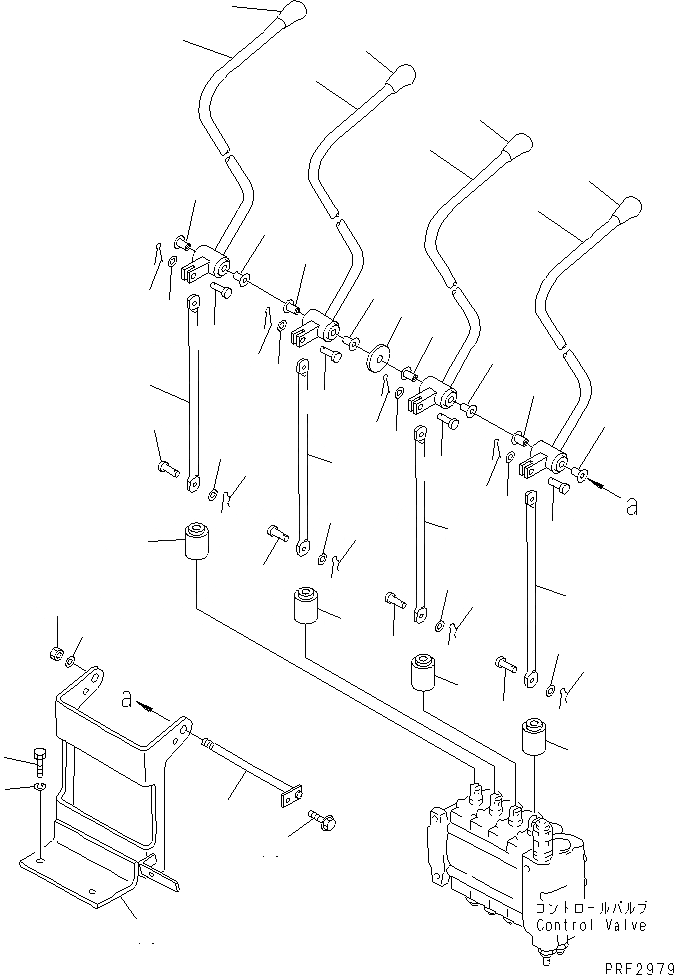 a

a

コントロールバルブ
Control Valve

PRF2979