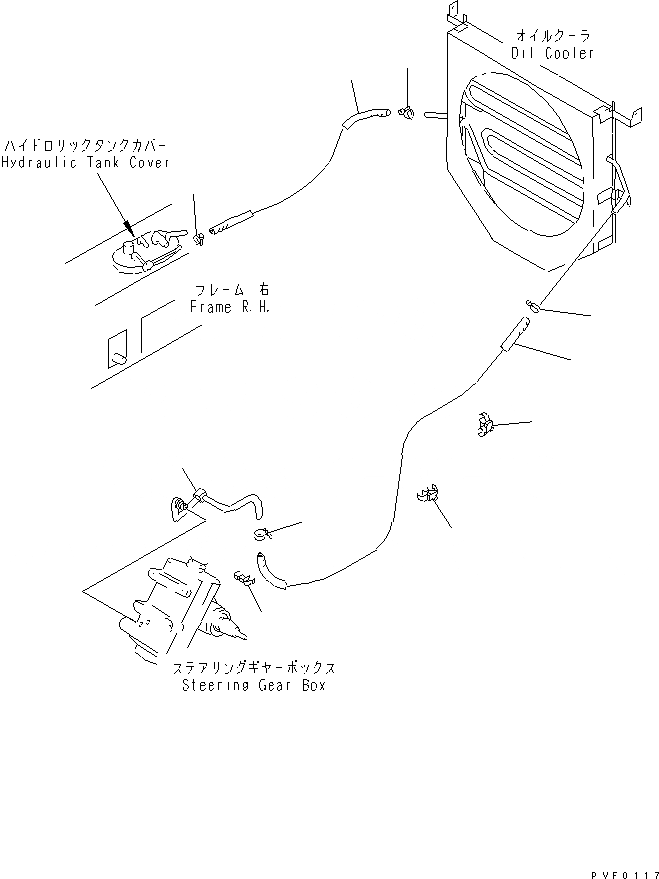 オイルクーラ
Oil Cooler

ハイドロリックタンクカバー
Hydraulic Tank Cover

フレーム 右
Frame R.H.

ステアリングギヤーボックス
Steering Gear Box

PVF0117