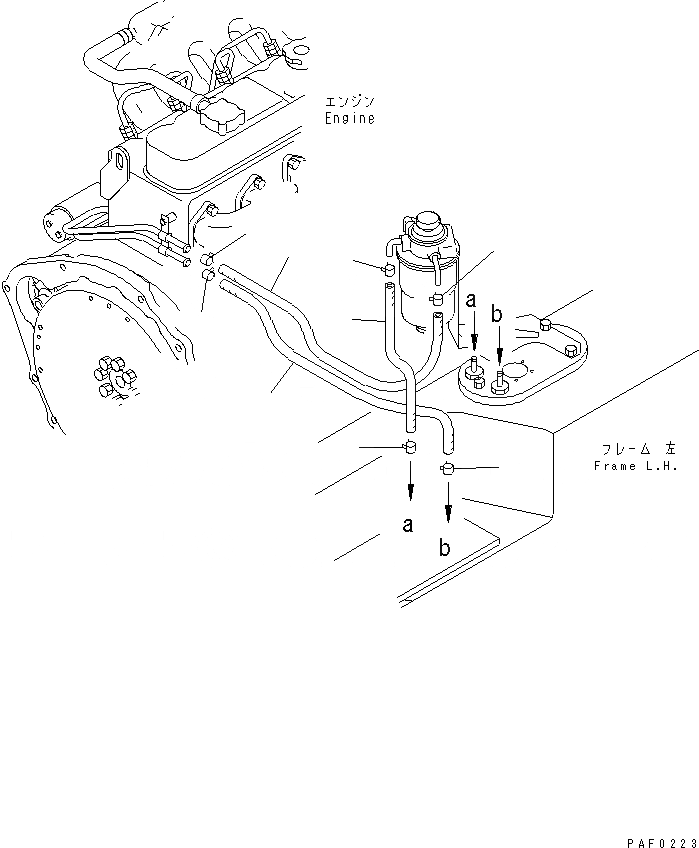 エンジン
Engine

a
b

フレーム 左
Frame L.H.

a
b

PAF0223