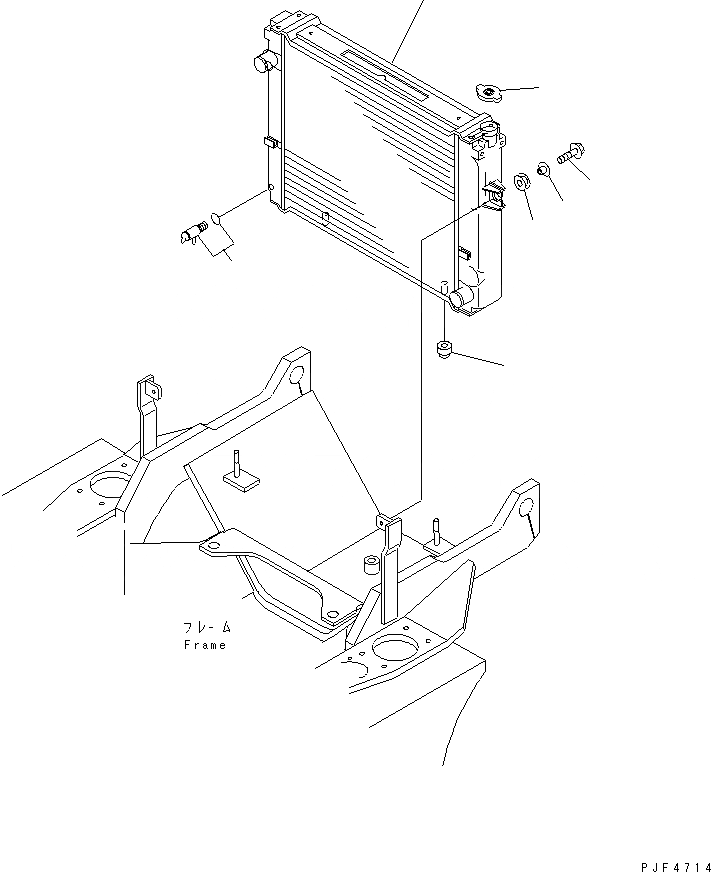 フレーム
Frame

PJF4714