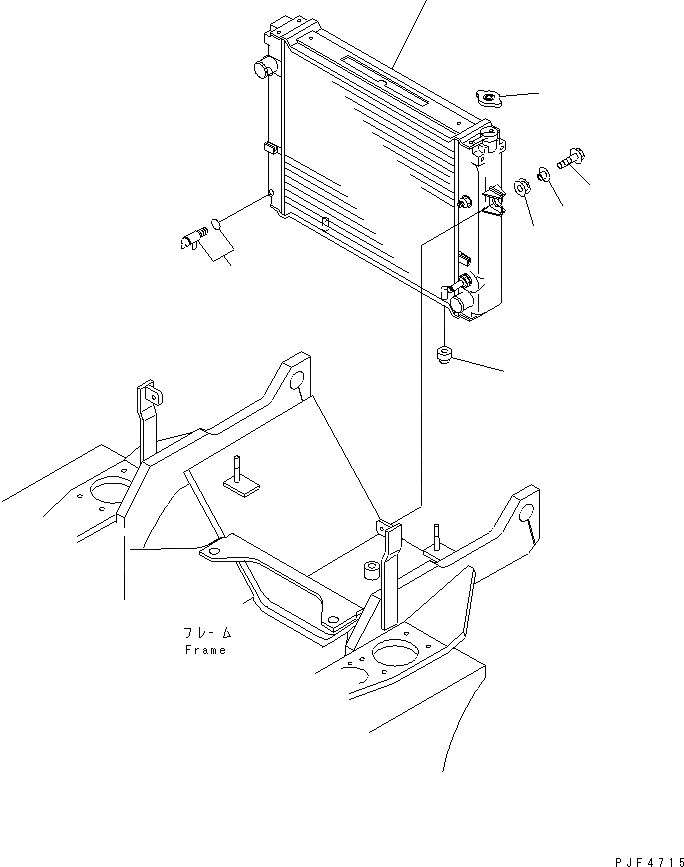 フレーム
Frame

PJF4715