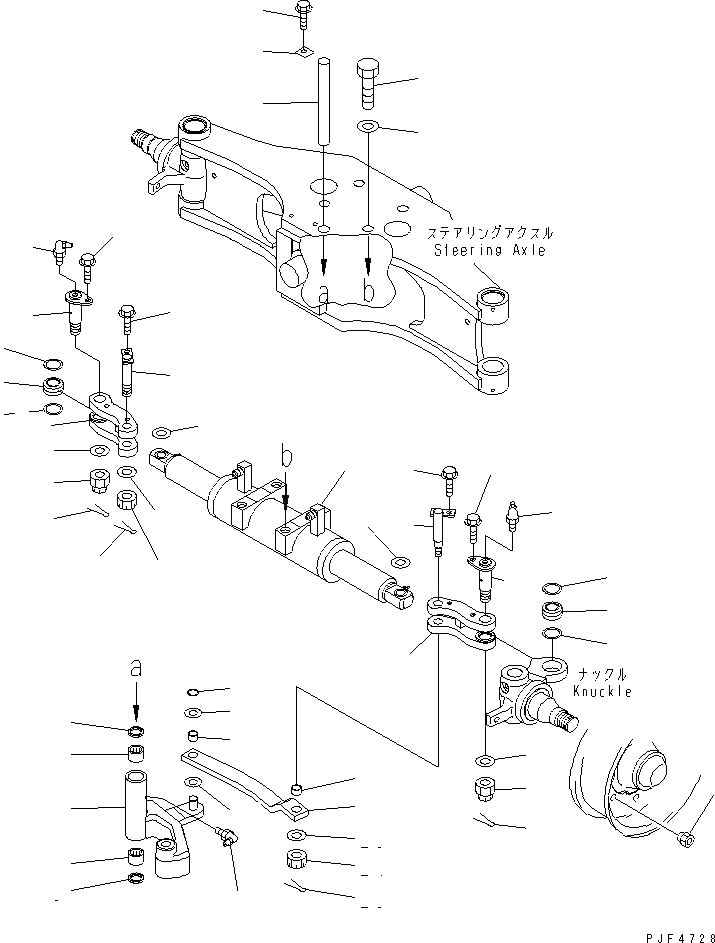 ステアリングアクスル
Steering Axle

a
b

b

ナックル
Knuckle

a

PJF4728