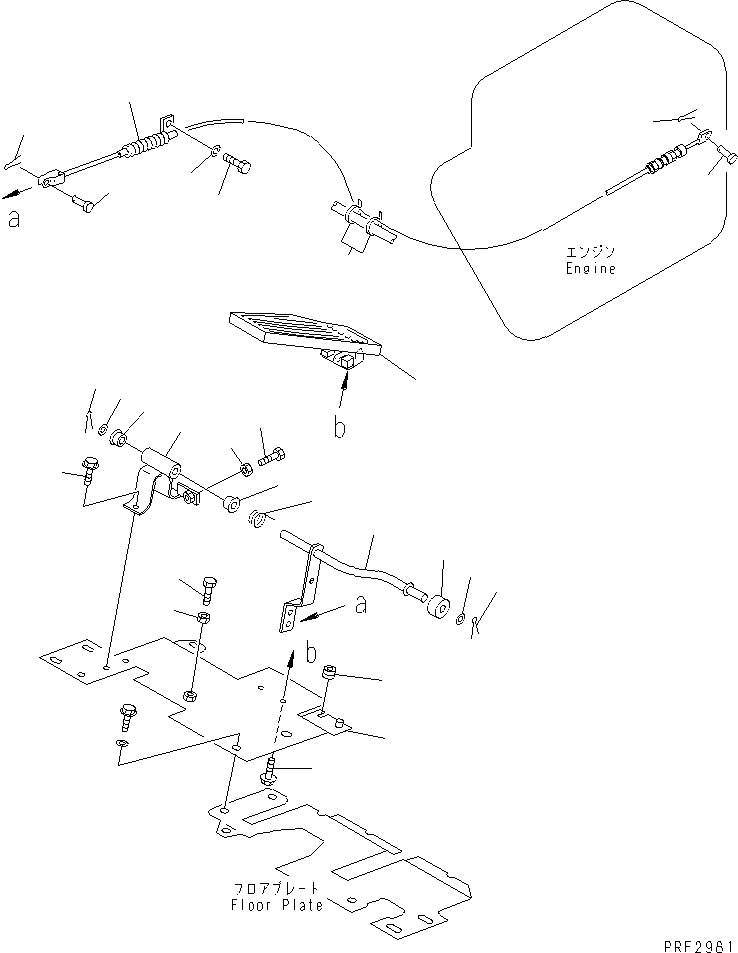 a

エンジン
Engine

b

a

b

フロアプレート
Floor Plate

PRF2981