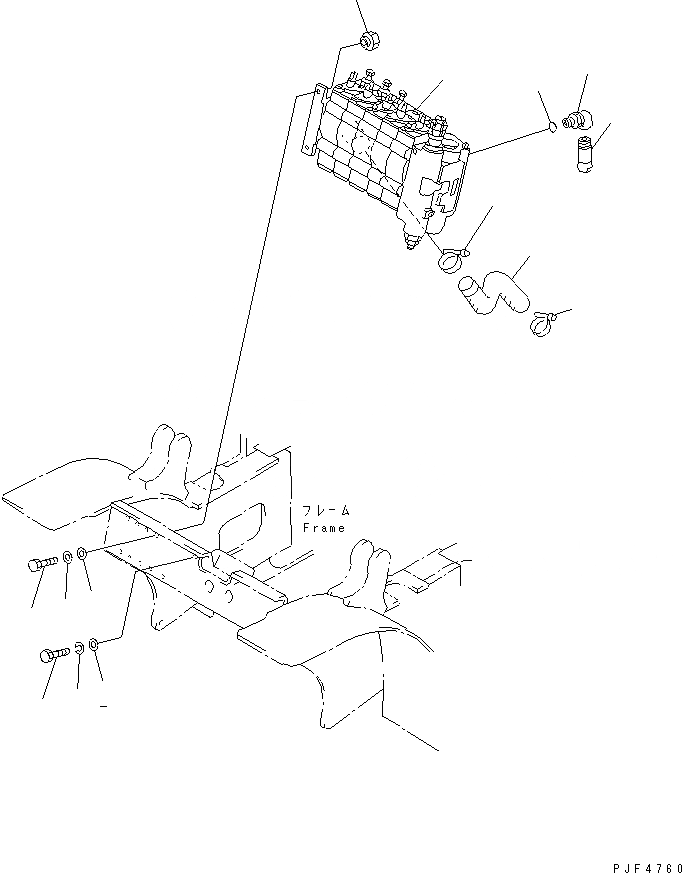 フレーム
Frame

PJF4760