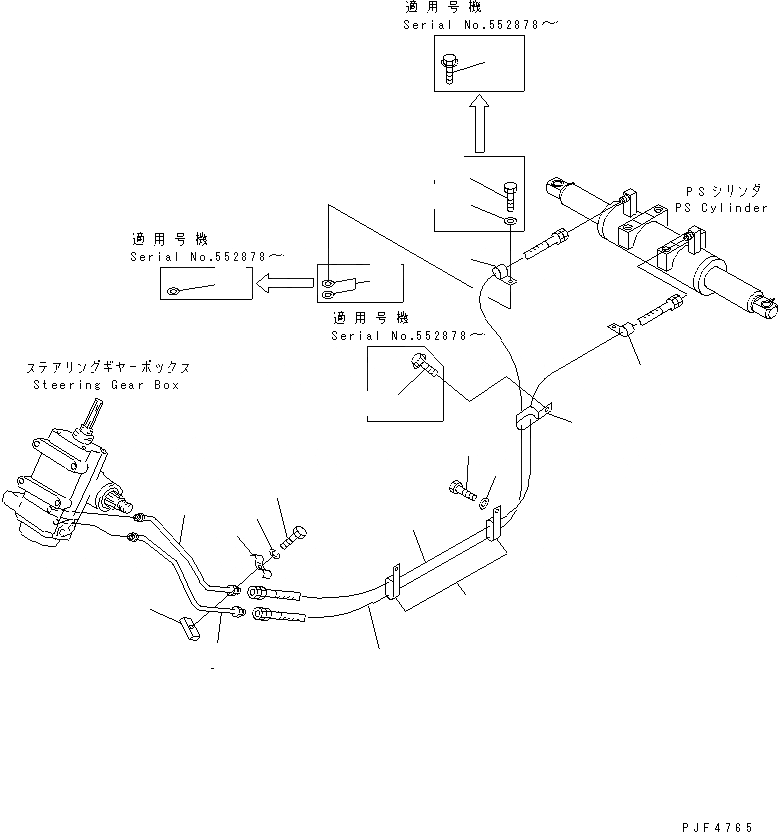 適用号機
Serial No.552878～

PSシリンダ
PS Cylinder

適用号機
Serial No.552878～

適用号機
Serial No.552878～

ステアリングギヤーボックス
Steering Gear Box

PJF4765