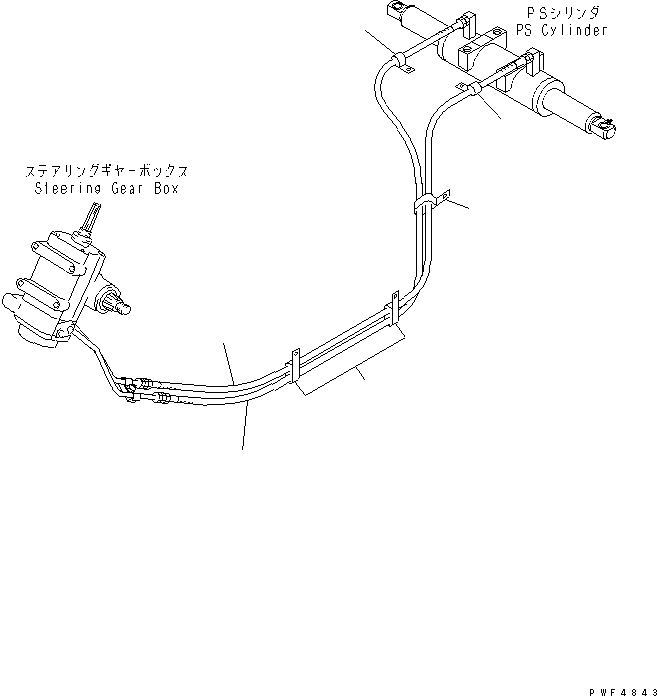 PSシリンダ
PS Cylinder

ステアリングギヤーボックス
Steering Gear Box

PWF4843