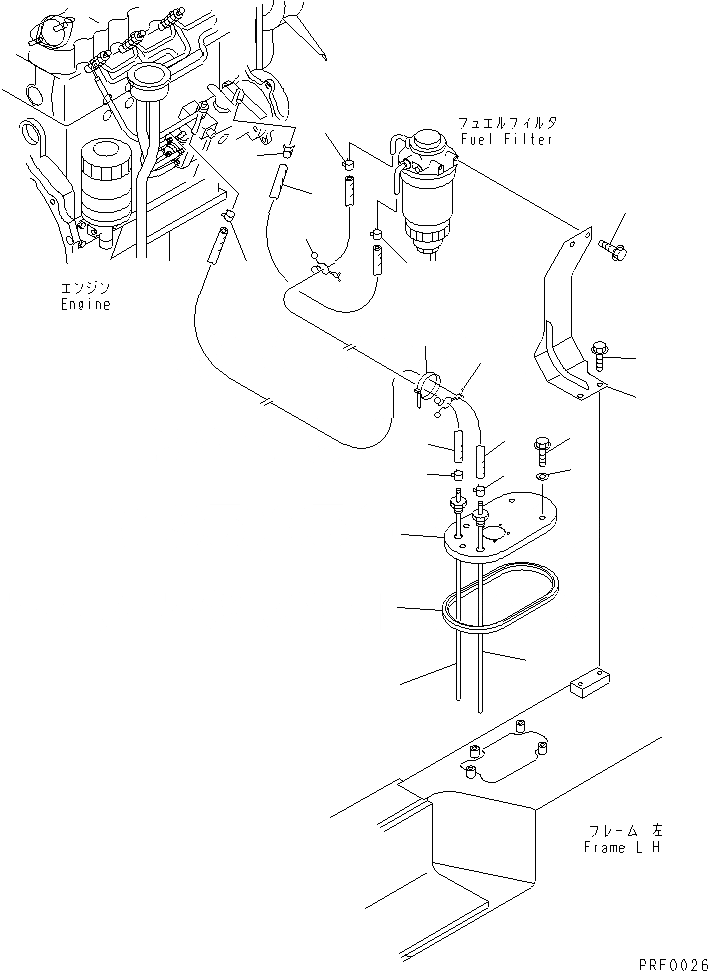 フュエルフィルタ
Fuel Filter

エンジン
Engine

フレーム 左
Frame L H

PRF0026