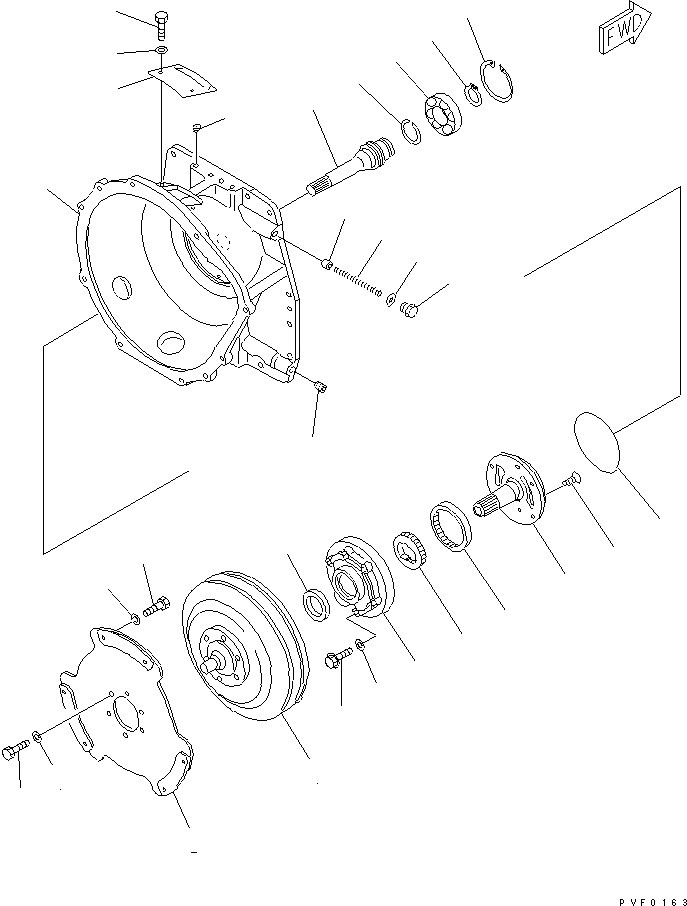 FWD

PVF0163